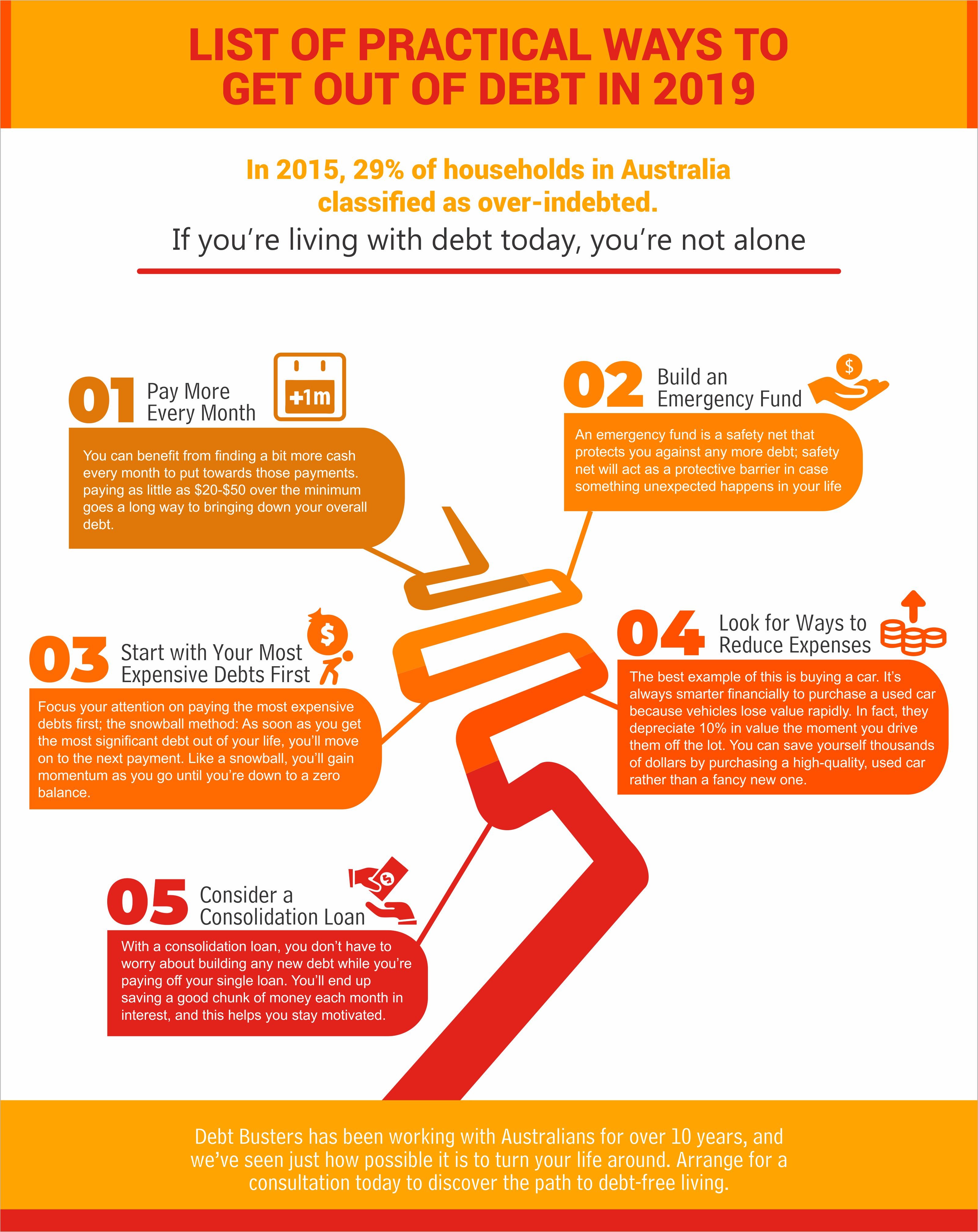 LIST OF PRACTICAL WAYS TO GET OUT OF DEBT IN 2019

In 2015, 29% of households in Australia classified as over-indebted.

If you're living with debt today, you're not alone

01 Pay More Every Month

+1m

You can benefit from finding a bit more cash every month to put towards those payments. paying as little as \$20-\$50 over the minimum goes a long way to bringing down your overall debt.

02 Build an Emergency Fund

$

An emergency fund is a safety net that protects you against any more debt; safety net will act as a protective barrier in case something unexpected happens in your life

03 Start with Your Most Expensive Debts First

$

Focus your attention on paying the most expensive debts first; the snowball method: As soon as you get the most significant debt out of your life, you'll move on to the next payment. Like a snowball, you'll gain momentum as you go until you're down to a zero balance.

04 Look for Ways to Reduce Expenses

The best example of this is buying a car. It's always smarter financially to purchase a used car because vehicles lose value rapidly. In fact, they depreciate 10% in value the moment you drive them off the lot. You can save yourself thousands of dollars by purchasing a high-quality, used car rather than a fancy new one.

05 Consider a Consolidation Loan

$

With a consolidation loan, you don't have to worry about building any new debt while you're paying off your single loan. You'll end up saving a good chunk of money each month in interest, and this helps you stay motivated.

Debt Busters has been working with Australians for over 10 years, and we've seen just how possible it is to turn your life around. Arrange for a consultation today to discover the path to debt-free living.